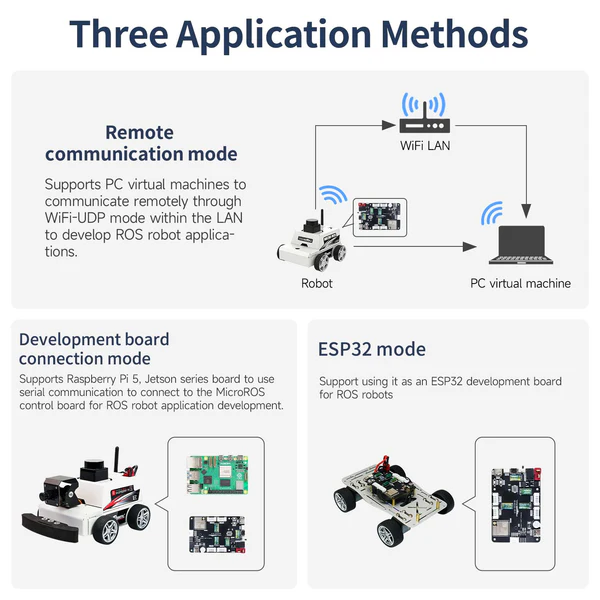 Three Application Methods

Remote communication mode

Supports PC virtual machines to communicate remotely through WiFi-UDP mode within the LAN to develop ROS robot applications.

WiFi LAN

Robot

PC virtual machine

Development board connection mode

Supports Raspberry Pi 5, Jetson series board to use serial communication to connect to the MicroROS control board for ROS robot application development.

ESP32 mode

Support using it as an ESP32 development board for ROS robots